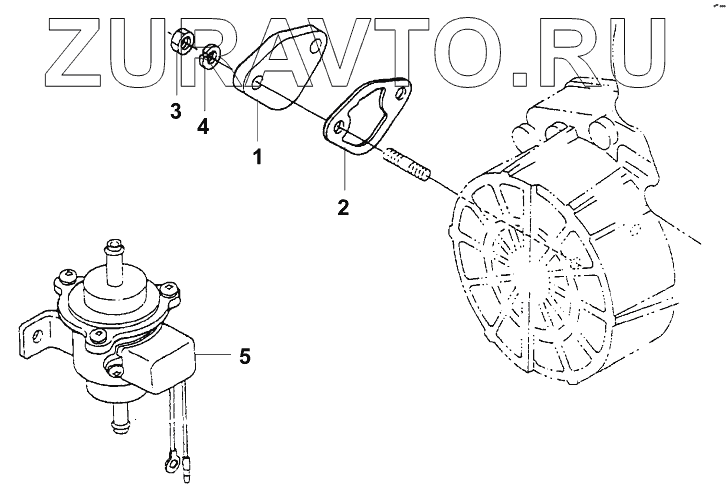 ZURAVTO.RU

3
4
1
2
5