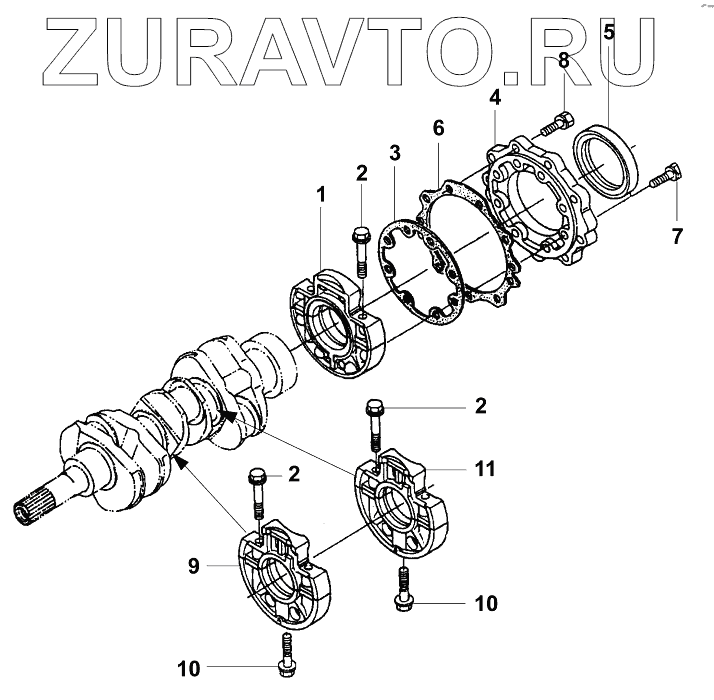 ZURAVTO.RU

5
8
4
6
3
2
1
7
2
11
2
9
10
10