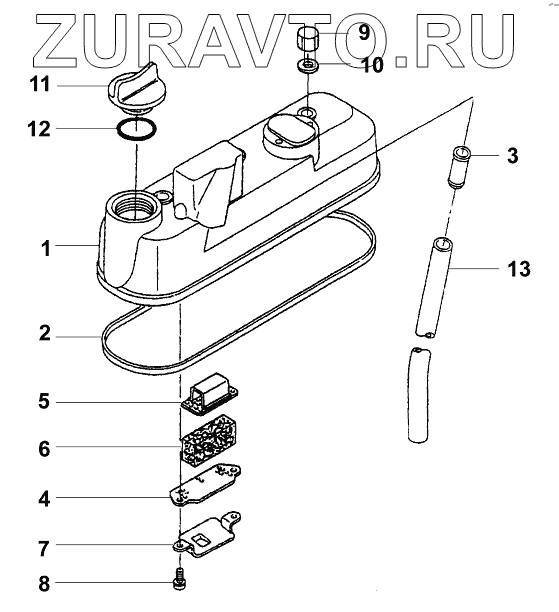 ZURAVTO.RU

9
10
11
12
3
1
13
2
5
6
4
7
8