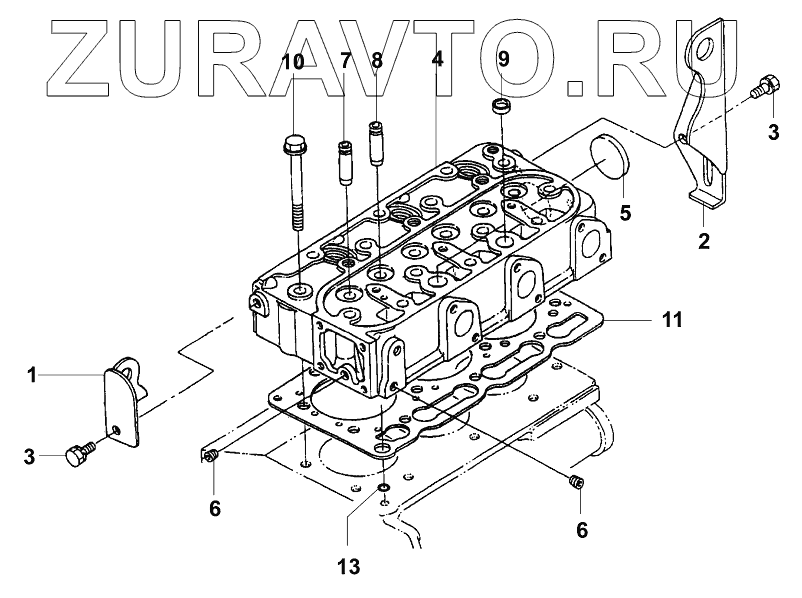 ZURAVTO.RU

10
7
8
4
9
3
5
2
11
1
3
6
6
13