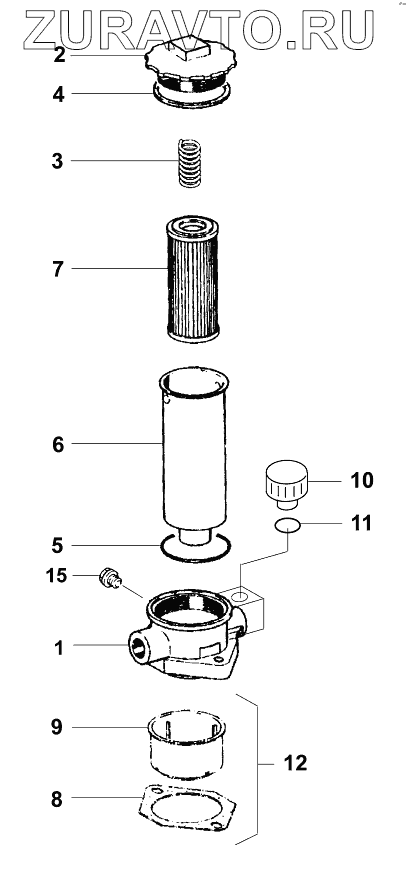 ZURAVTO.RU
2
4
3
7
6
10
11
5
15
1
9
12
8