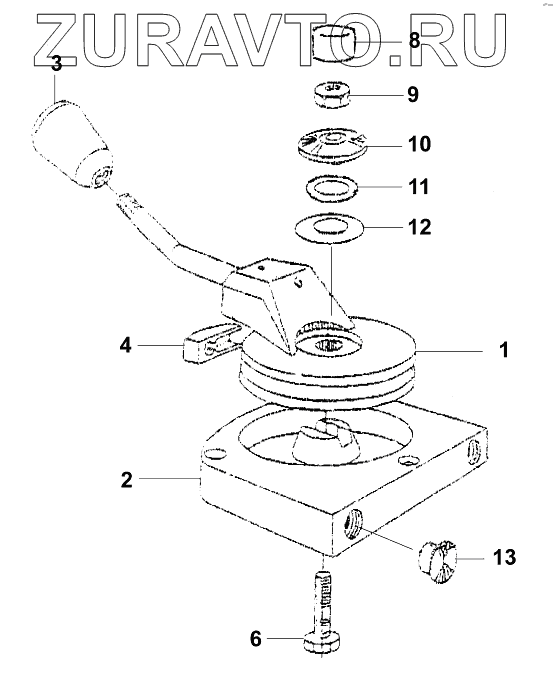 ZURAVTO.RU

3

8

9

10

11

12

4

1

2

13

6