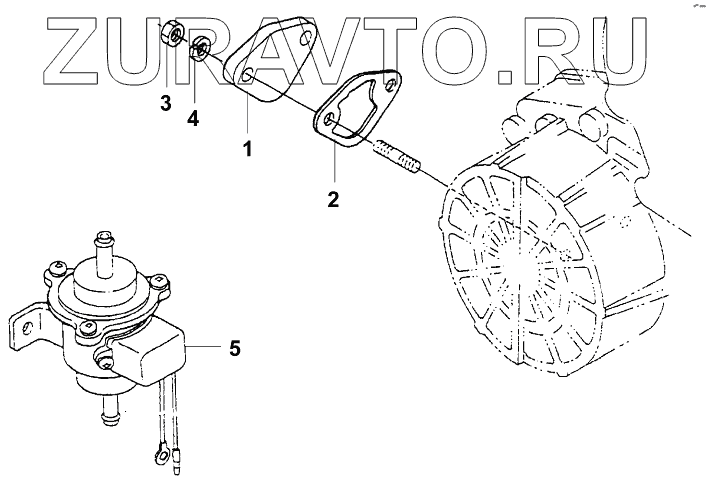 ZURAVTO.RU

3
4
1
2
5