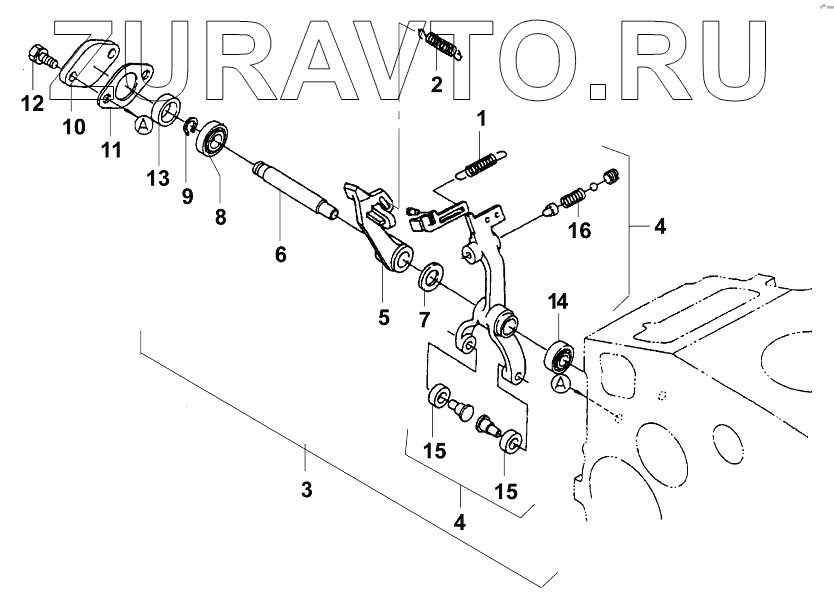 ZURAVTO.RU

12
10
11
A
13
9
8
2
1
6
5
7
16
4
14
A
15
15
3
4