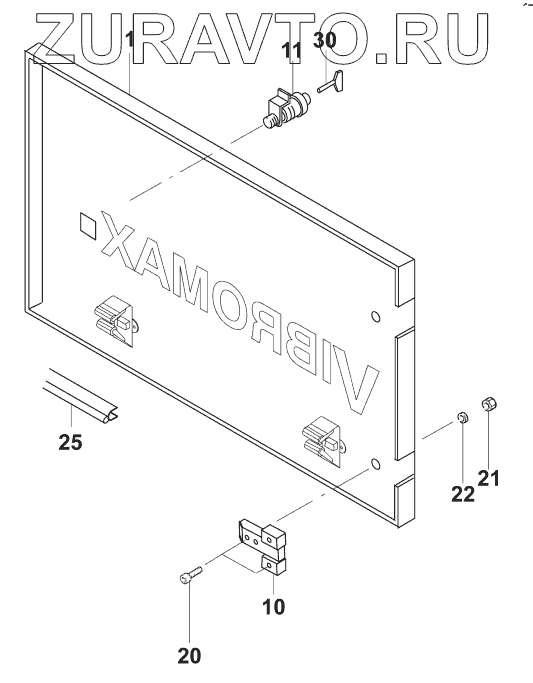 ZURAVTO.RU
1
11
30
VIBROMAX
25
22
21
10
20