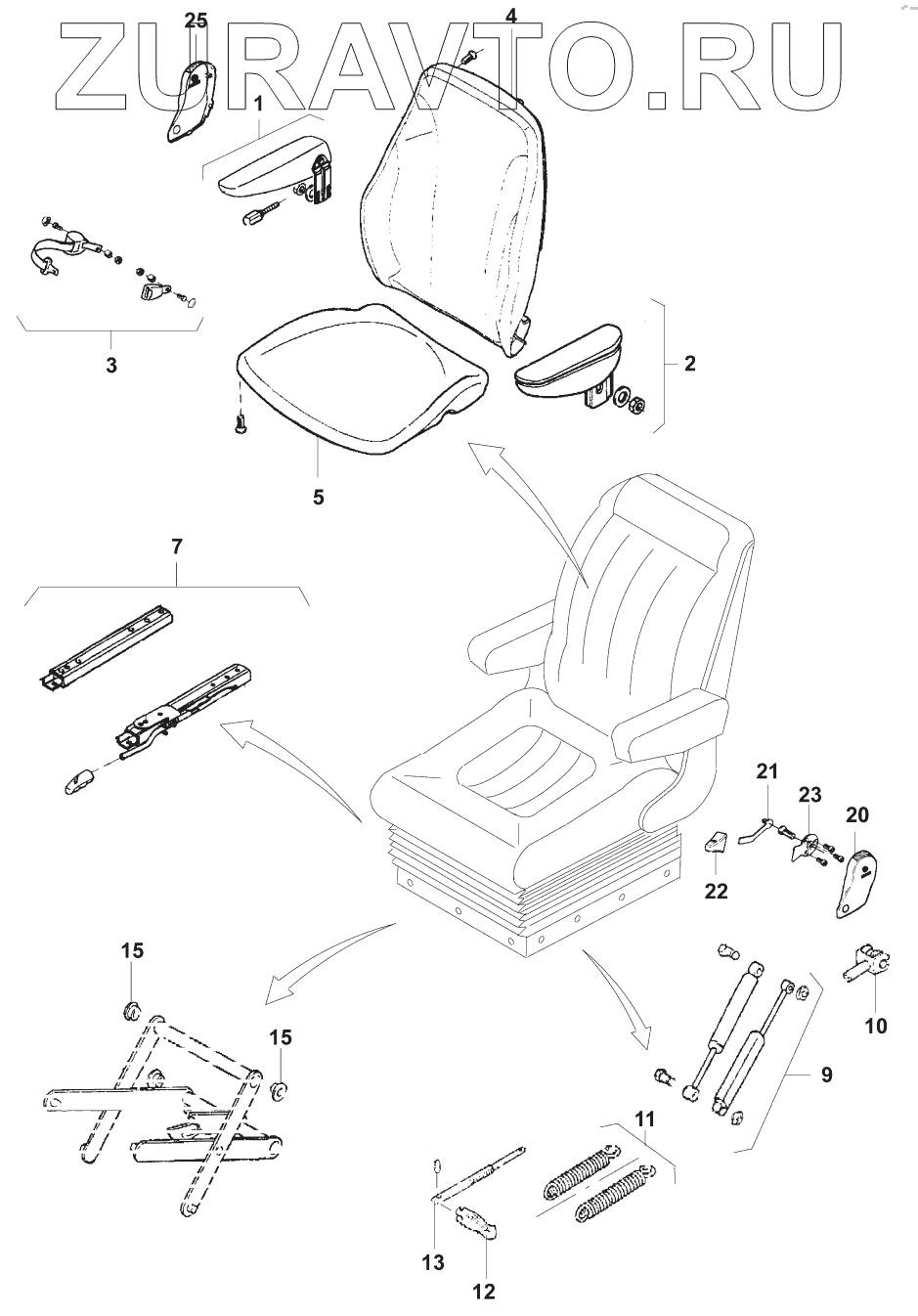 ZURAVTO.RU

25
4
1
3
2
5
7
21
23
20
22
15
15
10
9
11
13
12