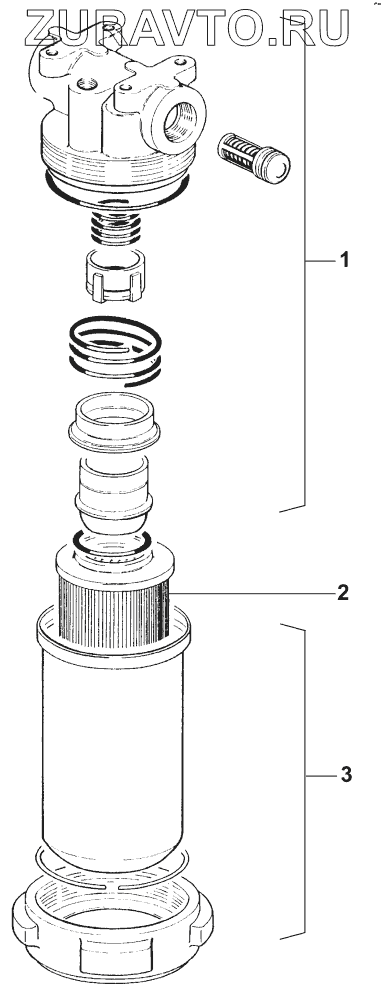 ZURAVTO.RU

1

2

3