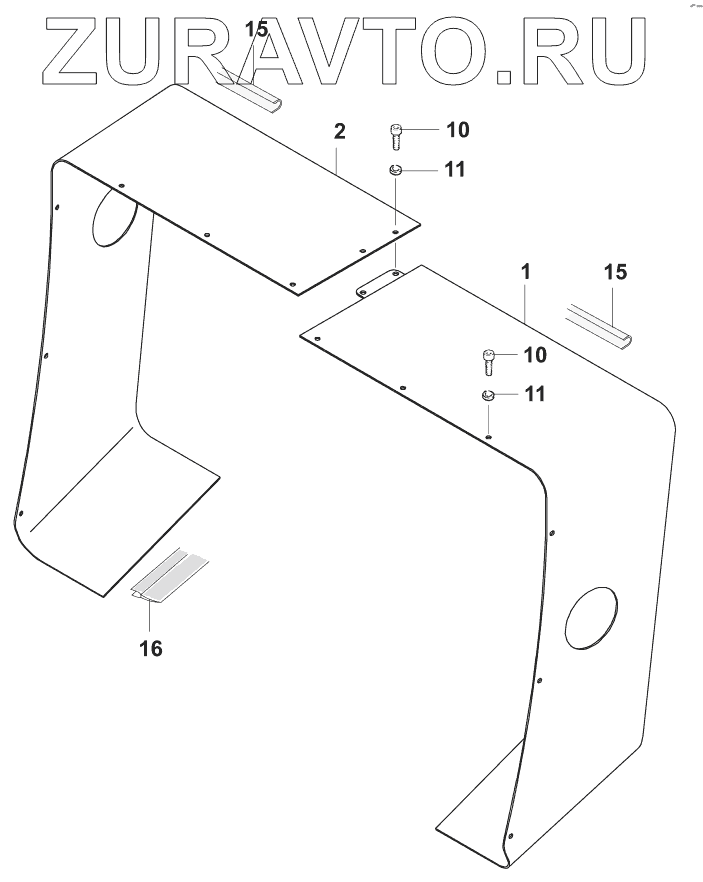 ZURAVTO.RU

15

2

10

11

1

15

10

11

16