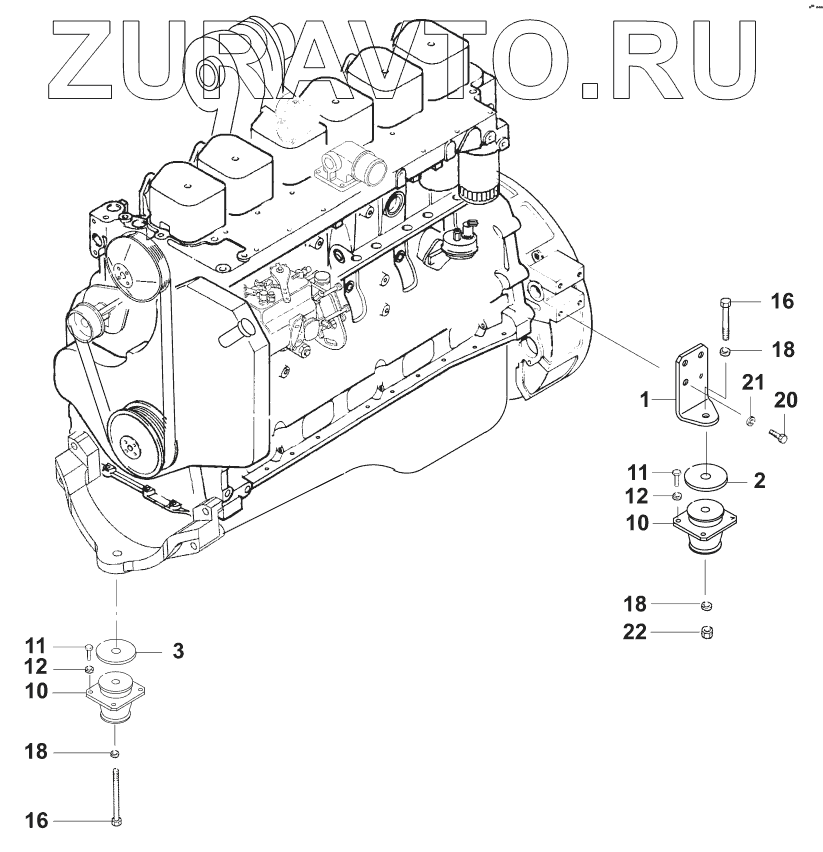 ZURAVTO.RU

16
18
21
20
1
11
2
12
10
18
22
11
3
12
10
18
16