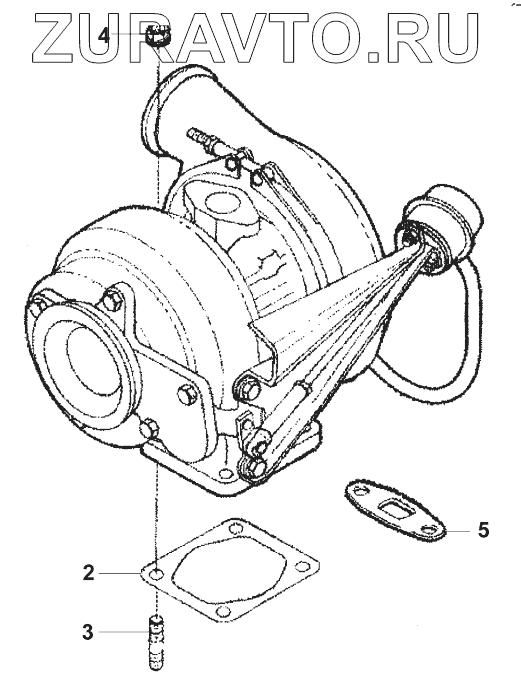 ZURAVTO.RU
4
5
2
3