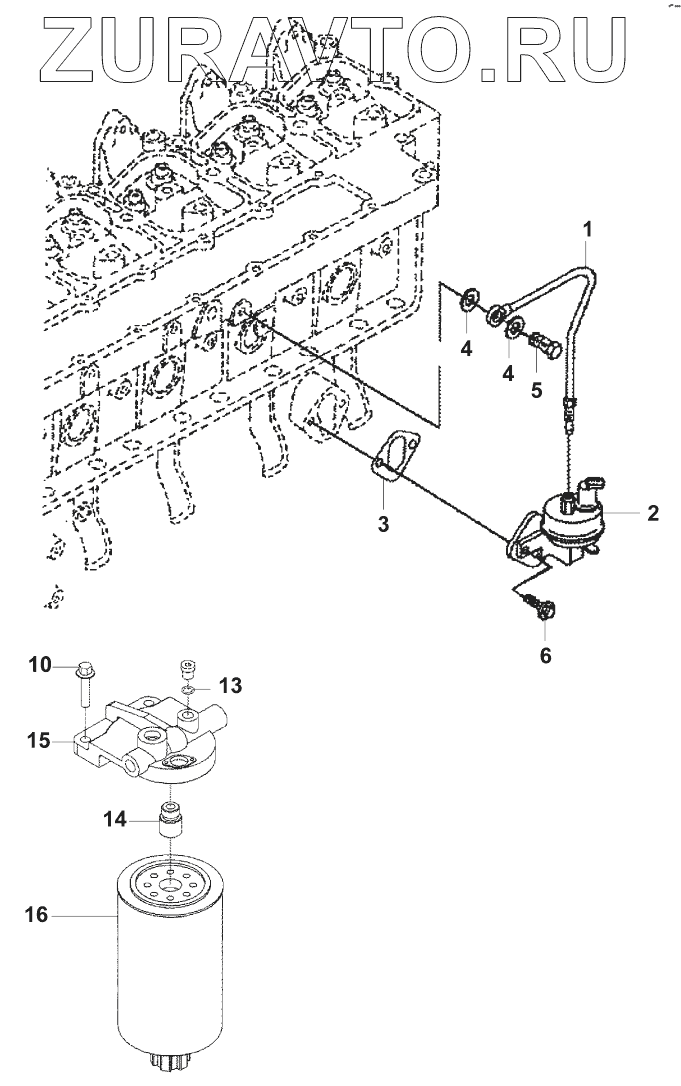 ZURAVTO.RU

1
4
4
5
2
3
6
10
13
15
14
16