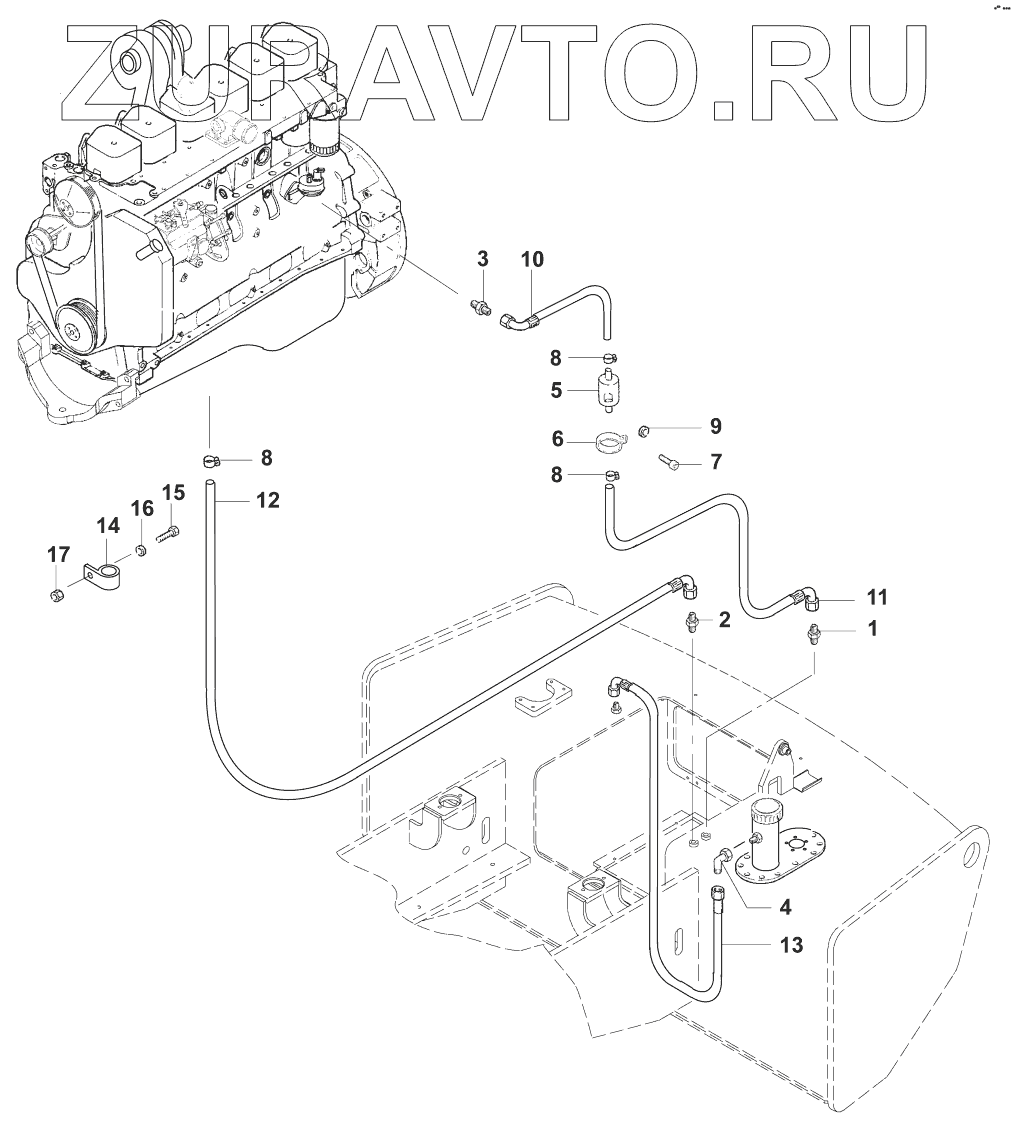 ZIPAVTO.RU

3
10
8
5
6
9
7
8
8
12
15
16
14
17
11
2
1
4
13