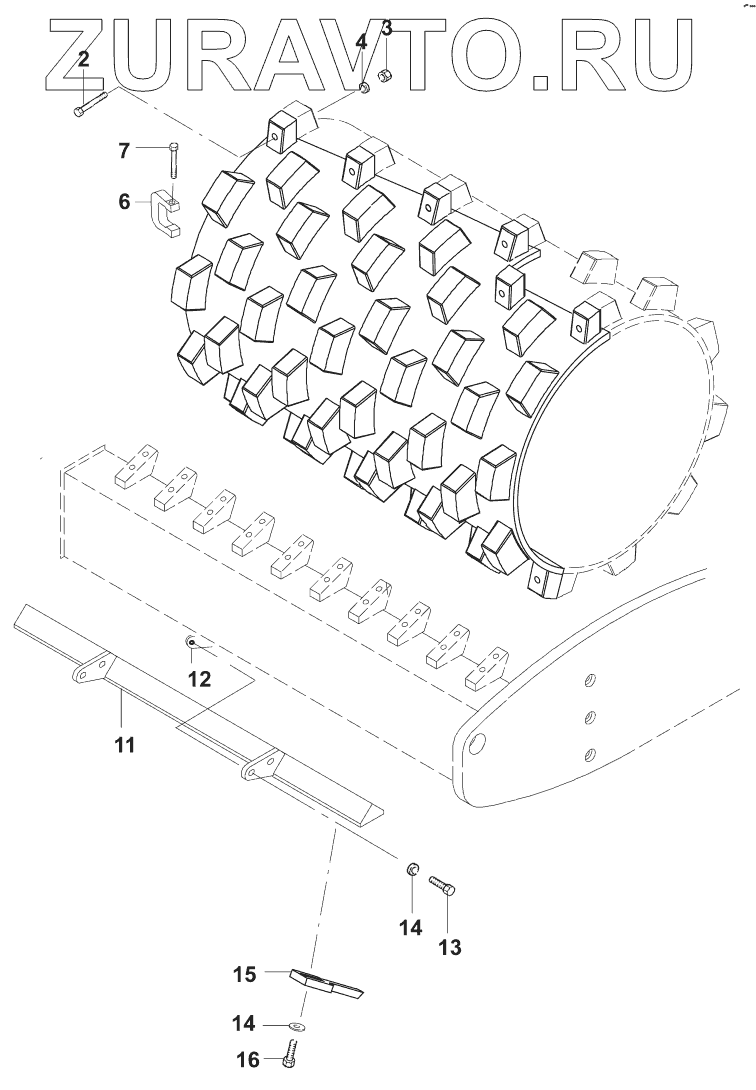 ZURAVTO.RU

2

4

3

7

6

12

11

14

13

15

14

16