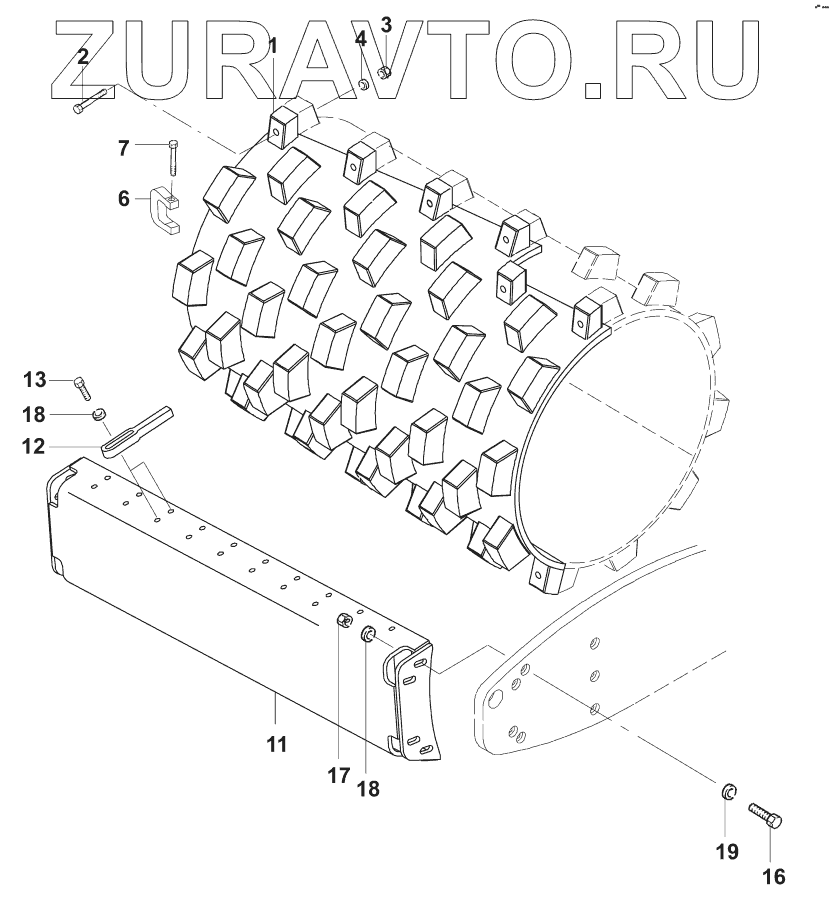 ZURAVTO.RU

2
1
4
3
7
6
13
18
12
11
17
18
19
16