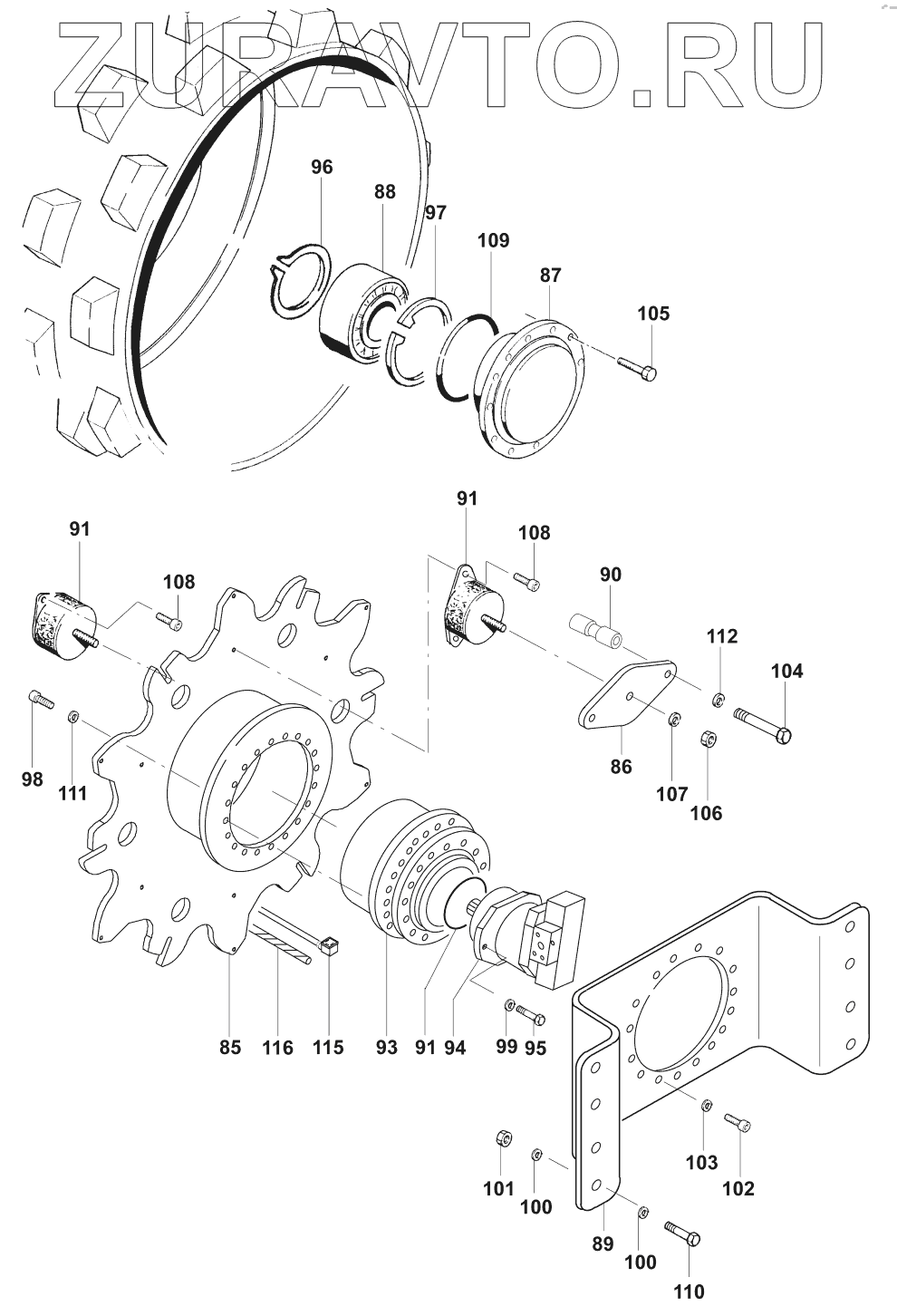 ZURAVTO.RU

96
88
97
109
87
105
91
108
91
108
90
112
104
98
111
86
107
106
85
116
115
93
91
94
99
95
103
102
101
100
89
100
110