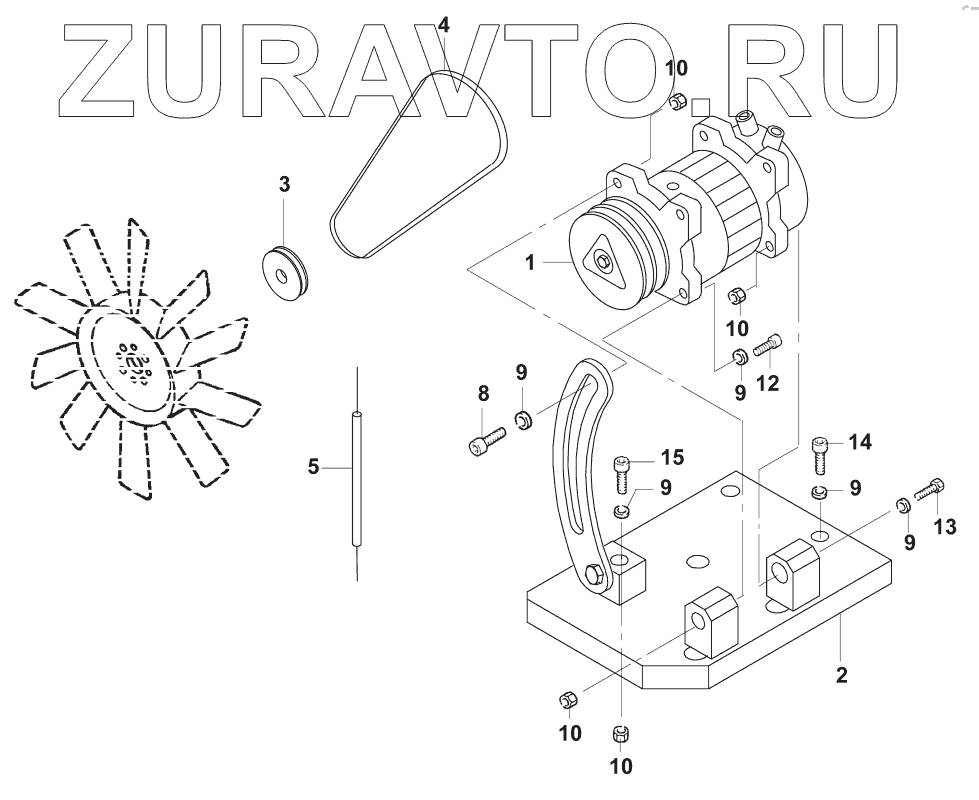 ZURAVTO.RU

4
10
3
1
10
9
12
8
9
5
15
9
14
9
9
13
2
10
10