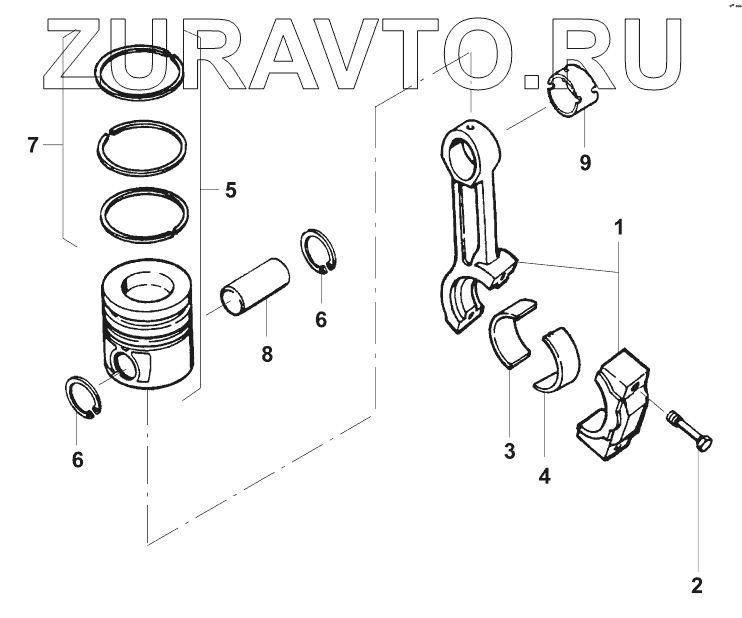 ZURAVTO.RU

7
5
9
1
6
8
6
3
4
2