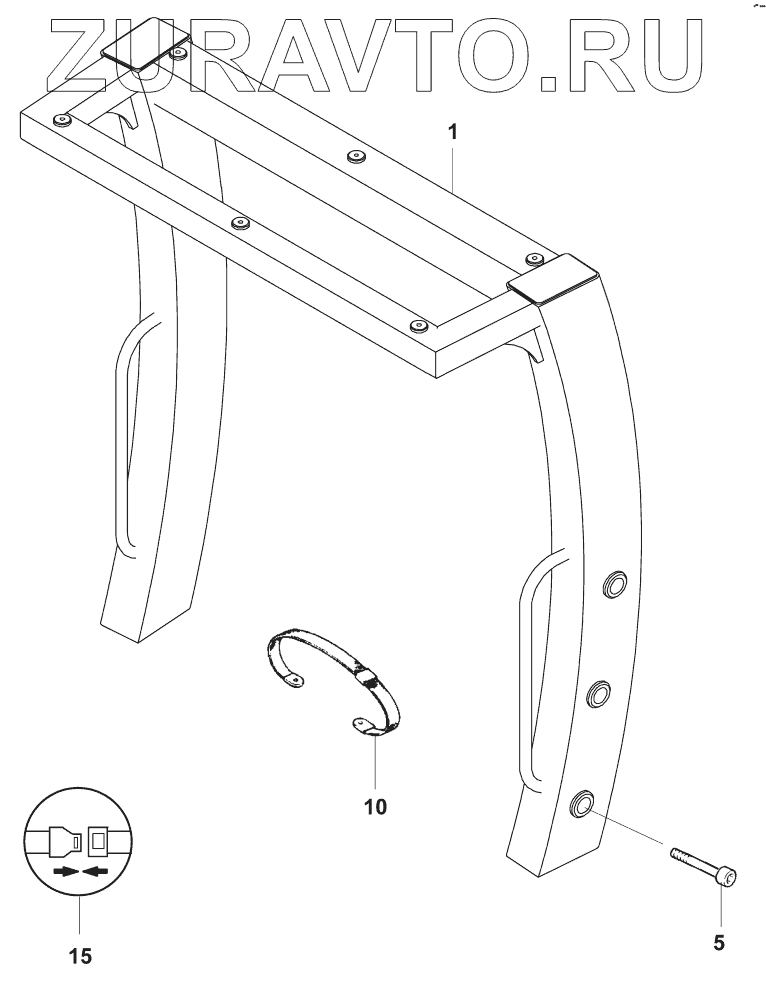 ZURAVTO.RU

1

10

15

5