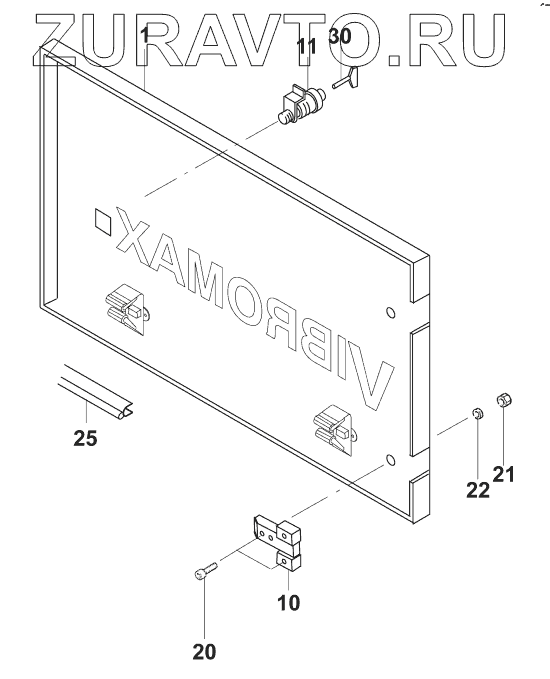 ZURAVTO.RU

1
11
30
VIBROMAX
25
22
21
10
20