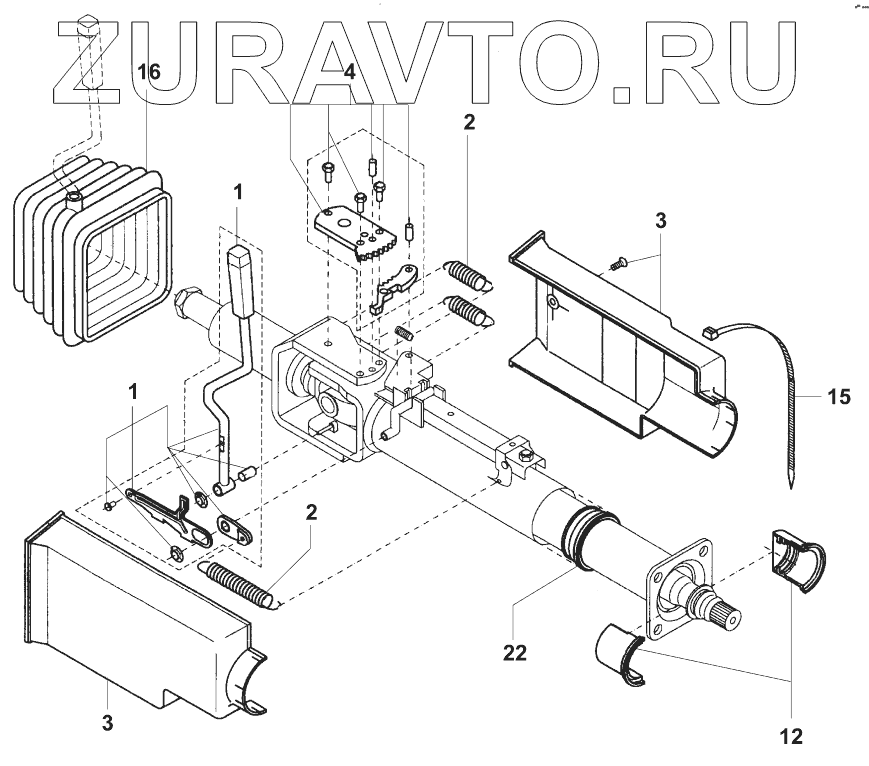 ZURAVTO.RU

16
4
2
1
3
15
1
2
22
3
12