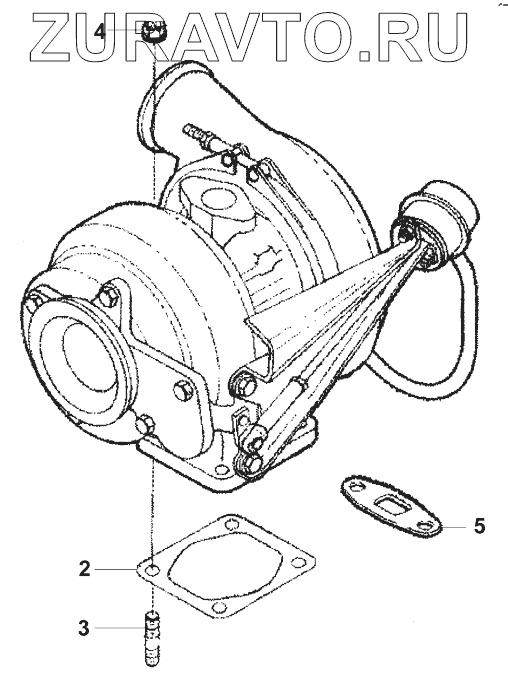 ZURAVTO.RU

4

5

2

3