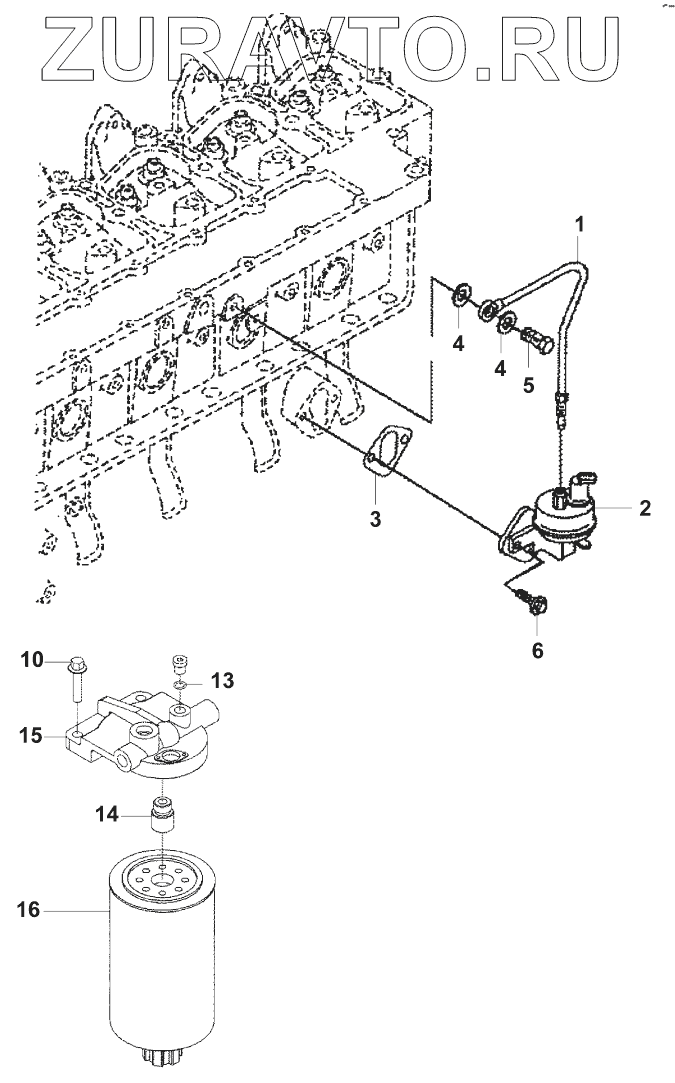 ZURAVTO.RU

1
4
4
5
2
3
6
10
13
15
14
16