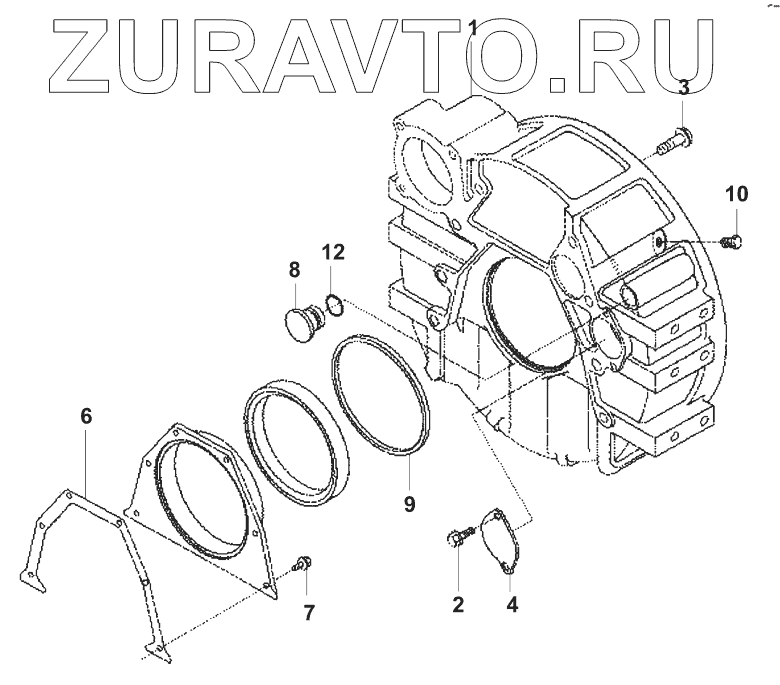 ZURAVTO.RU

1
3
10
12
8
6
9
7
2
4