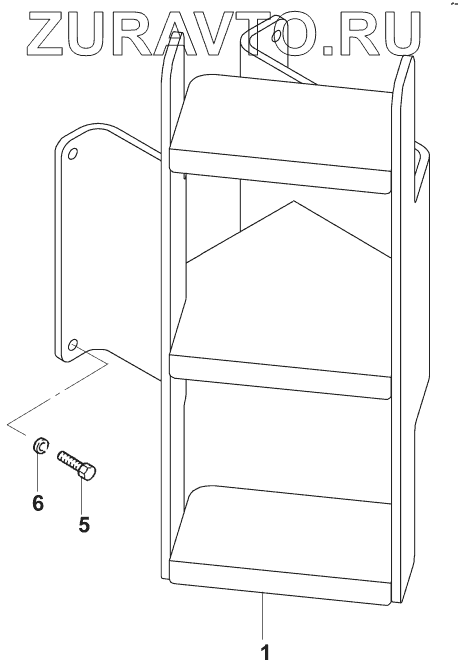 ZURAVTO.RU

6

5

1