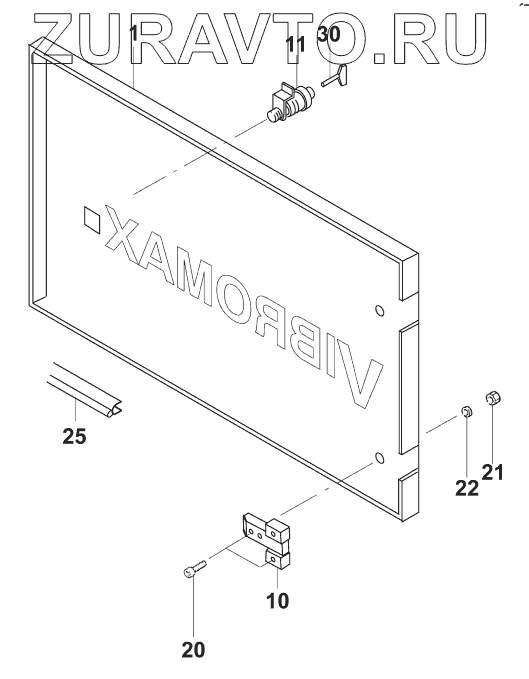 ZURAVTO.RU
1
11
30
VIBROMAX
25
22
21
10
20