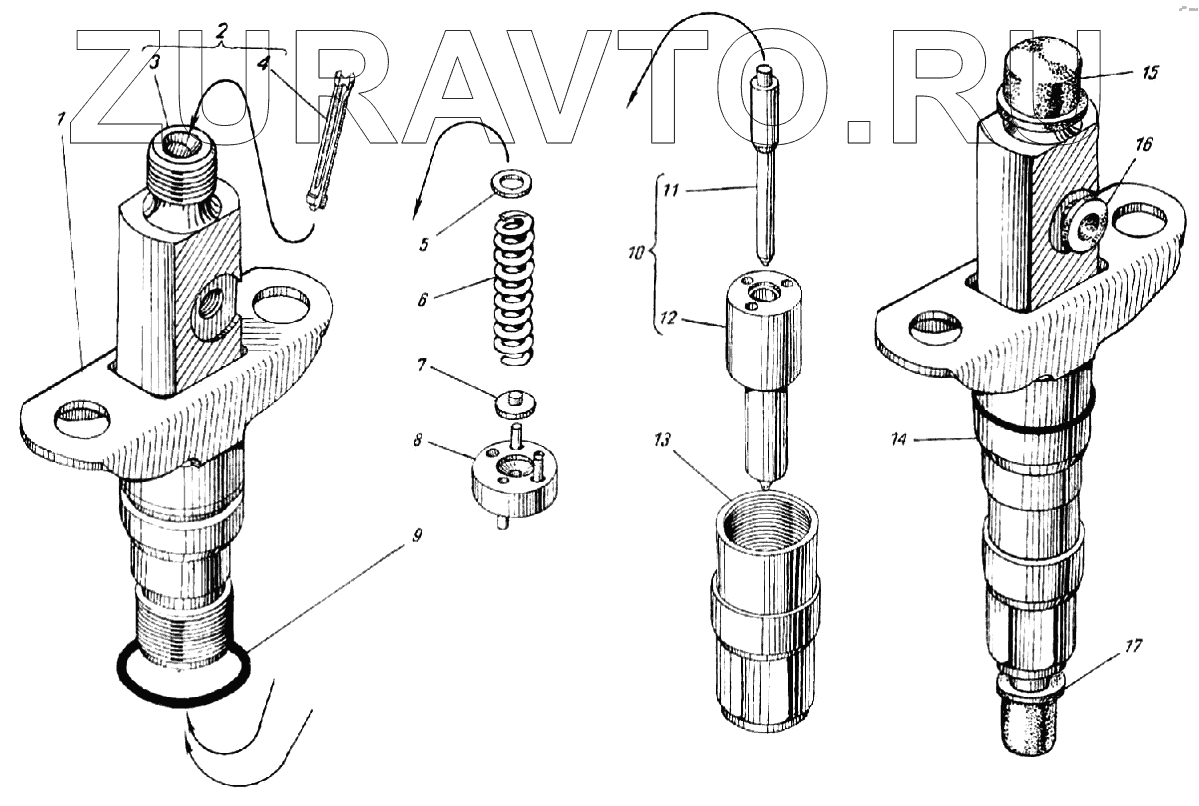 ZURAVTO.RU

2
3
4
1
5
6
7
8
9
11
10
12
13
15
16
14
17