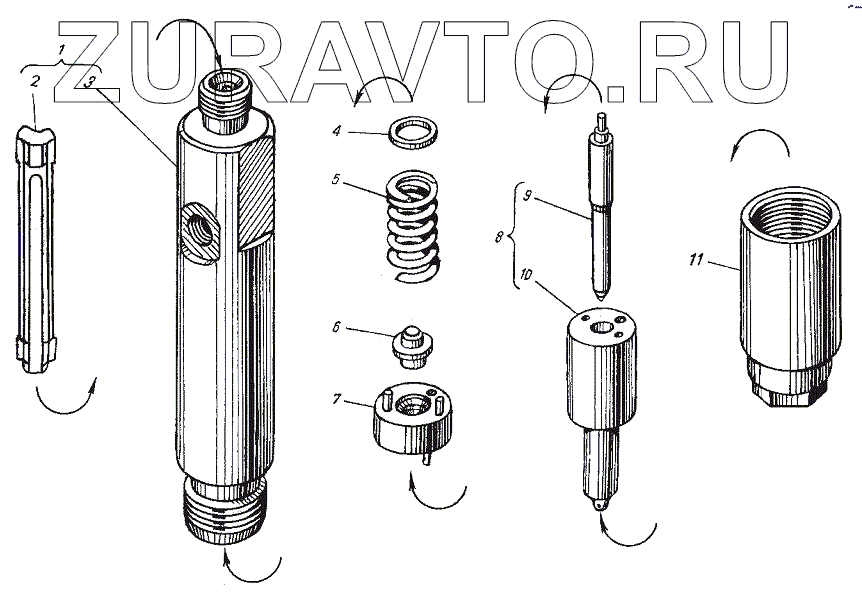 ZURAVTO.RU

1
2
3
4
5
6
7
8
9
10
11