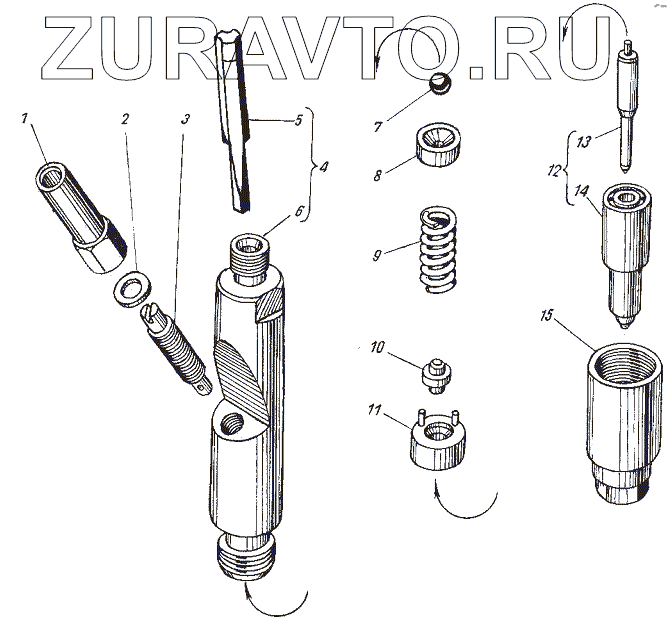 ZURAVTO.RU

1
2
3
5
4
6
7
8
9
10
11
13
12
14
15