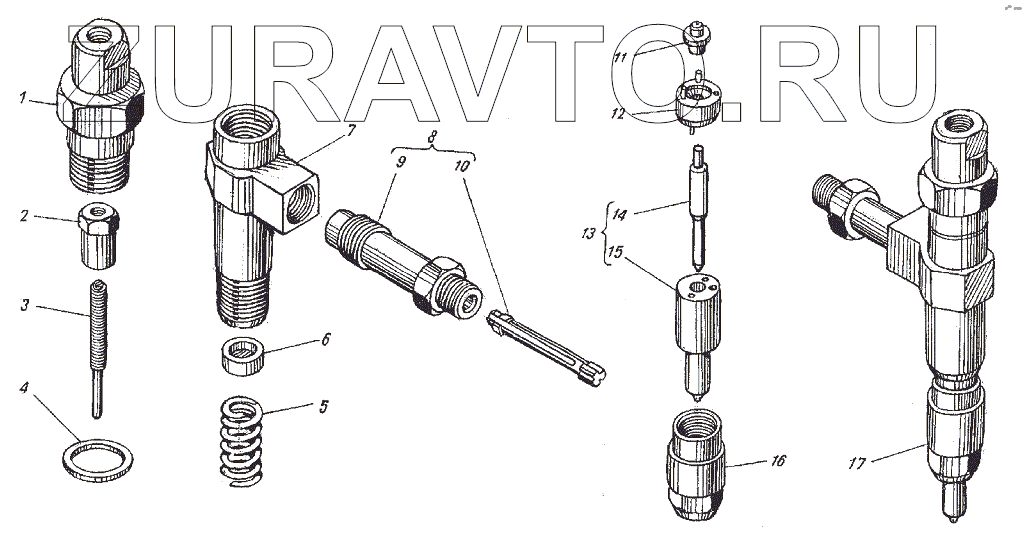 ZURAVTO.RU

1
2
3
4
7
6
5
8
9
10
11
12
13
14
15
16
17