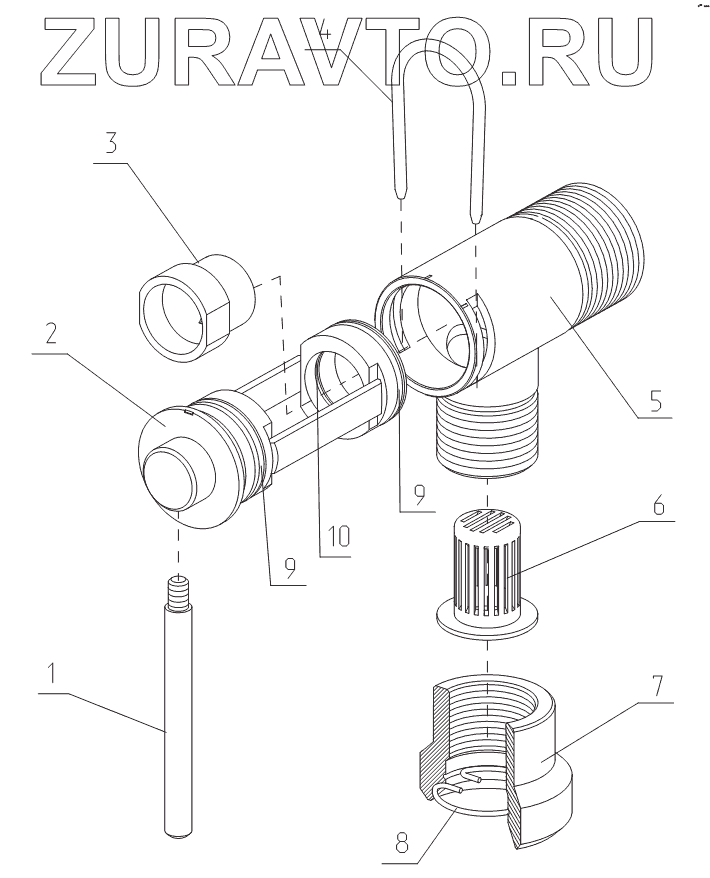 ZURAVTO.RU

4
3
2
5
9
10
9
6
1
7
8