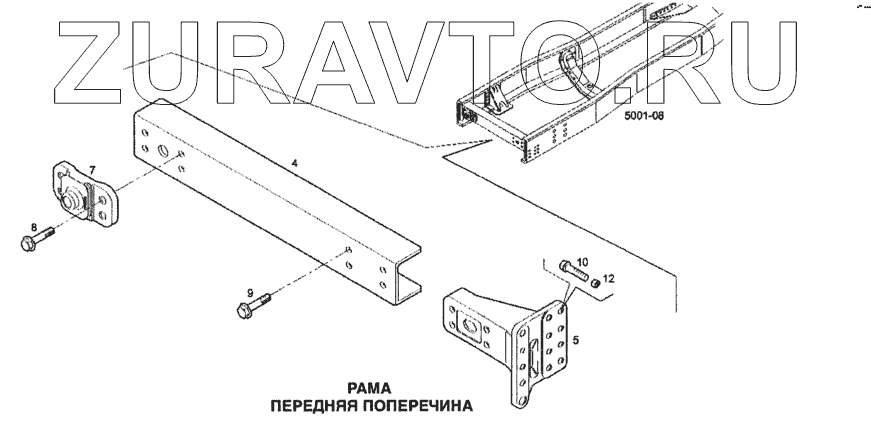 ZURAVTO.RU

5001-08

4

7

8

9

10

12

5

РАМА
ПЕРЕДНЯЯ ПОПЕРЕЧИНА