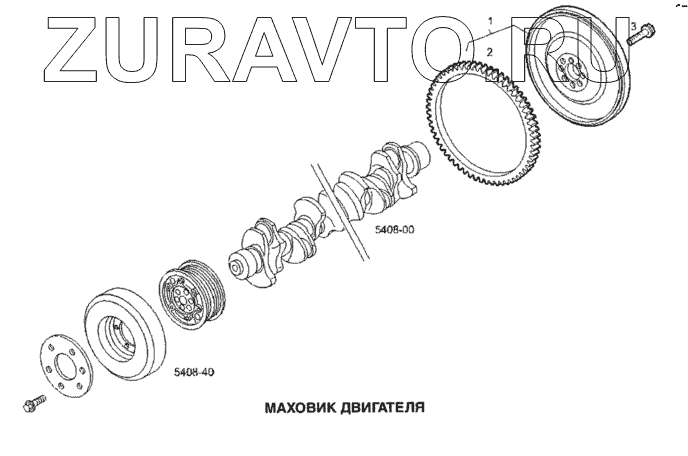 ZURAVTO.RU

1
2
3

5408-00

5408-40

МАХОВИК ДВИГАТЕЛЯ