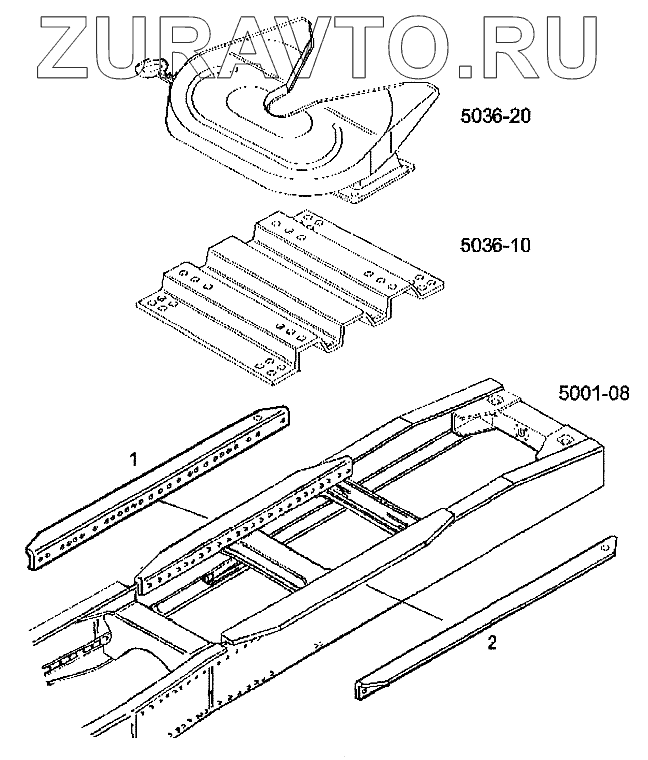 ZURAVTO.RU

5036-20

5036-10

5001-08

1

2