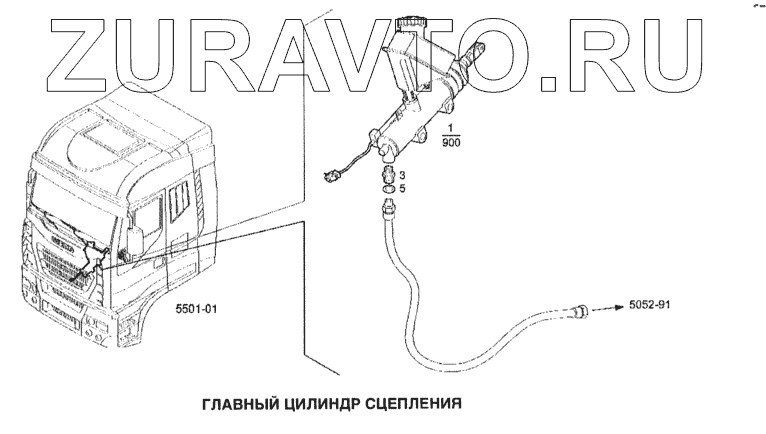 ZURAVTO.RU

$\frac{1}{900}$

3
5

5501-01

5052-91

ГЛАВНЫЙ ЦИЛИНДР СЦЕПЛЕНИЯ