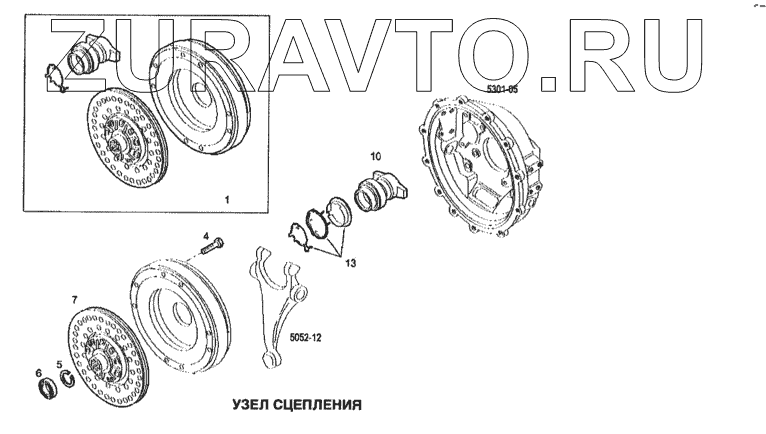 ZURAVTO.RU

5301-05

10

1

4

13

7

5052-12

6 5

УЗЕЛ СЦЕПЛЕНИЯ