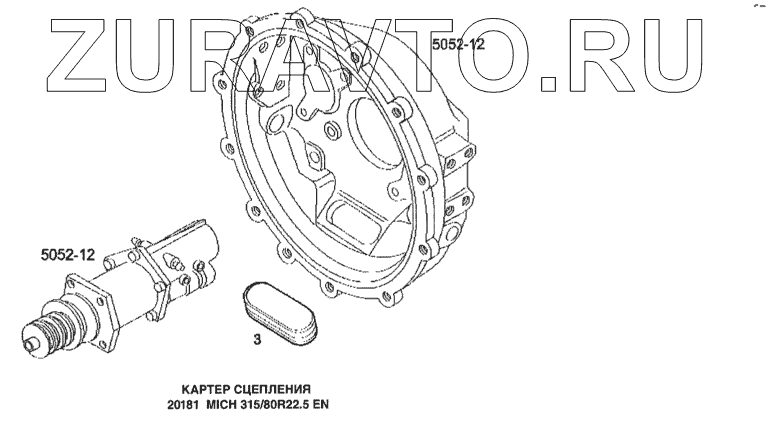 ZURAVTO.RU

5052-12

5052-12

3

КАРТЕР СЦЕПЛЕНИЯ
20181 MICH 315/80R22.5 EN