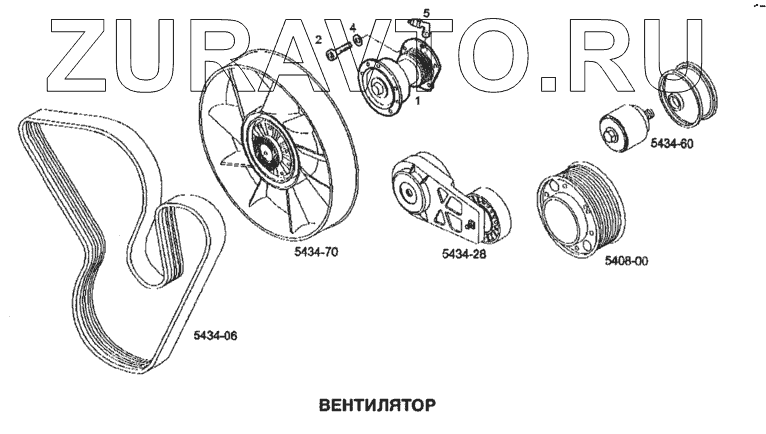 ZURAVTO.RU

5
2
4
3
1

5434-60
5434-70
5434-28
5408-00
5434-06

ВЕНТИЛЯТОР