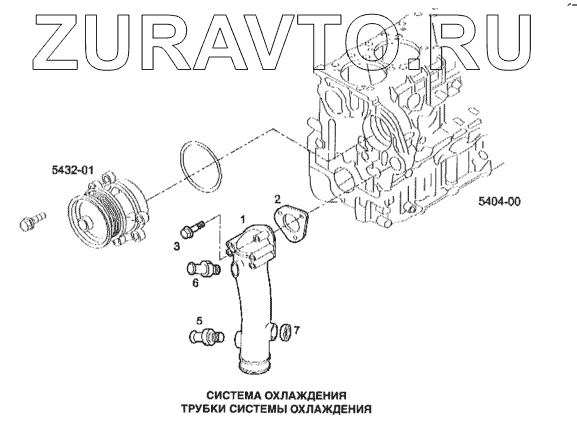 ZURAVTO.RU

5432-01

5404-00

2

1

3

6

5

7

СИСТЕМА ОХЛАЖДЕНИЯ
ТРУБКИ СИСТЕМЫ ОХЛАЖДЕНИЯ