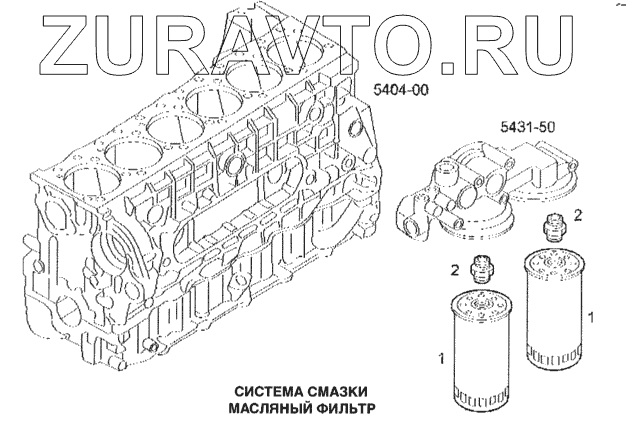 ZURAVTO.RU

5404-00

5431-50

2

2

1

1

СИСТЕМА СМАЗКИ
МАСЛЯНЫЙ ФИЛЬТР