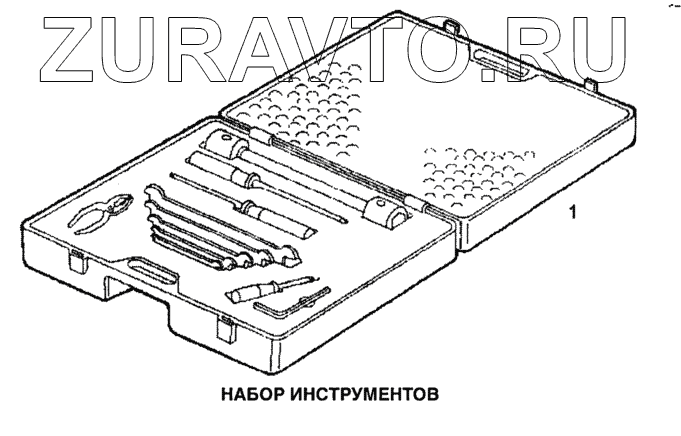 ZURAVTO.RU

1

НАБОР ИНСТРУМЕНТОВ