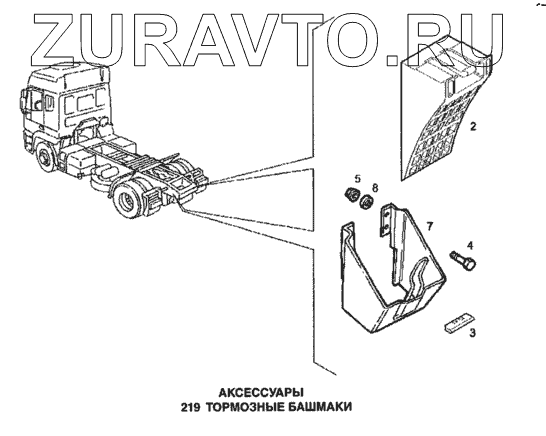 ZURAVTO.RU

2

5 8

7

4

3

АКСЕССУАРЫ
219 ТОРМОЗНЫЕ БАШМАКИ