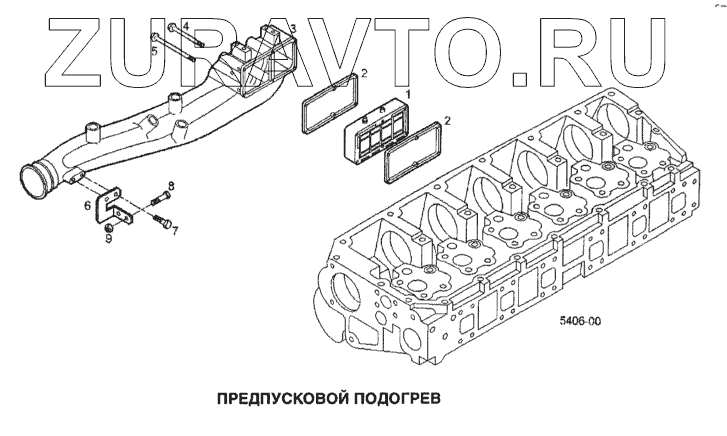 ZUPAVTO.RU

4
3
5
2
1
2
8
6
7
9

5406-00

ПРЕДПУСКОВОЙ ПОДОГРЕВ