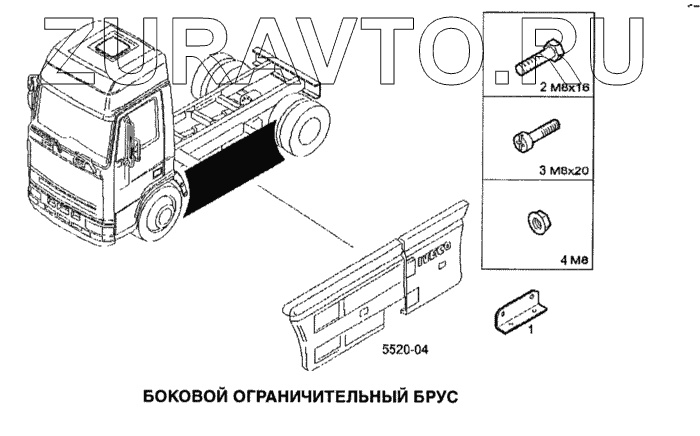 ZURAVTO.RU

2 M8x16

3 M8x20

4 M8

IVECO

1

5520-04

БОКОВОЙ ОГРАНИЧИТЕЛЬНЫЙ БРУС