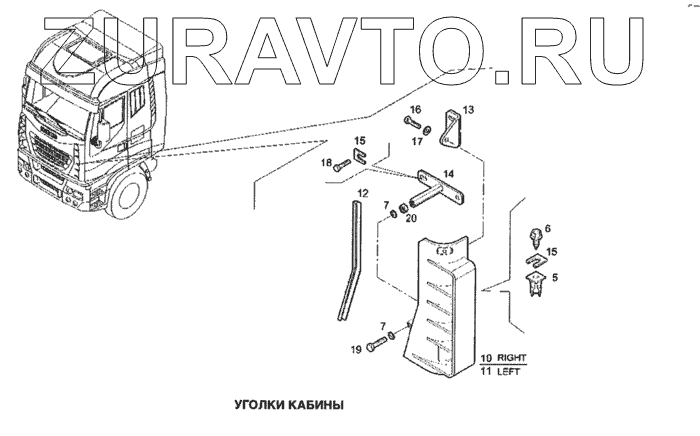 ZURAVTO.RU

16
13
17
15
18
14
12
7
20
6
15
5
7
19
10 RIGHT
11 LEFT

УГОЛКИ КАБИНЫ