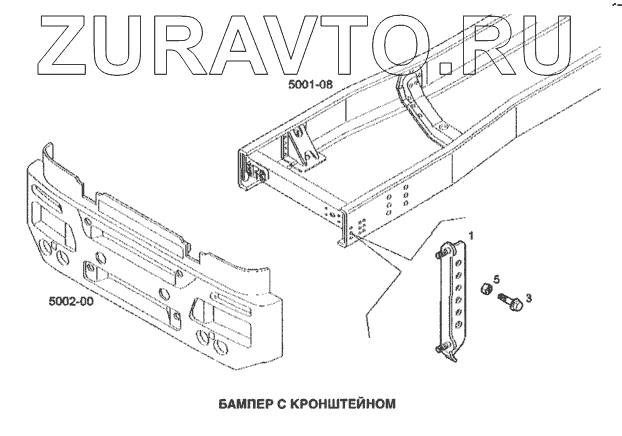 ZURAVTO.RU

5001-08

5002-00

1

5

3

БАМПЕР С КРОНШТЕЙНОМ