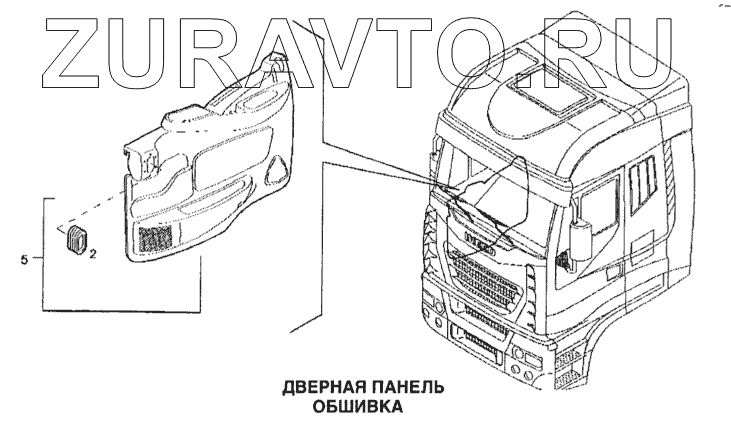 ZURAVTO.RU

5

2

IVECO

ДВЕРНАЯ ПАНЕЛЬ
ОБШИВКА